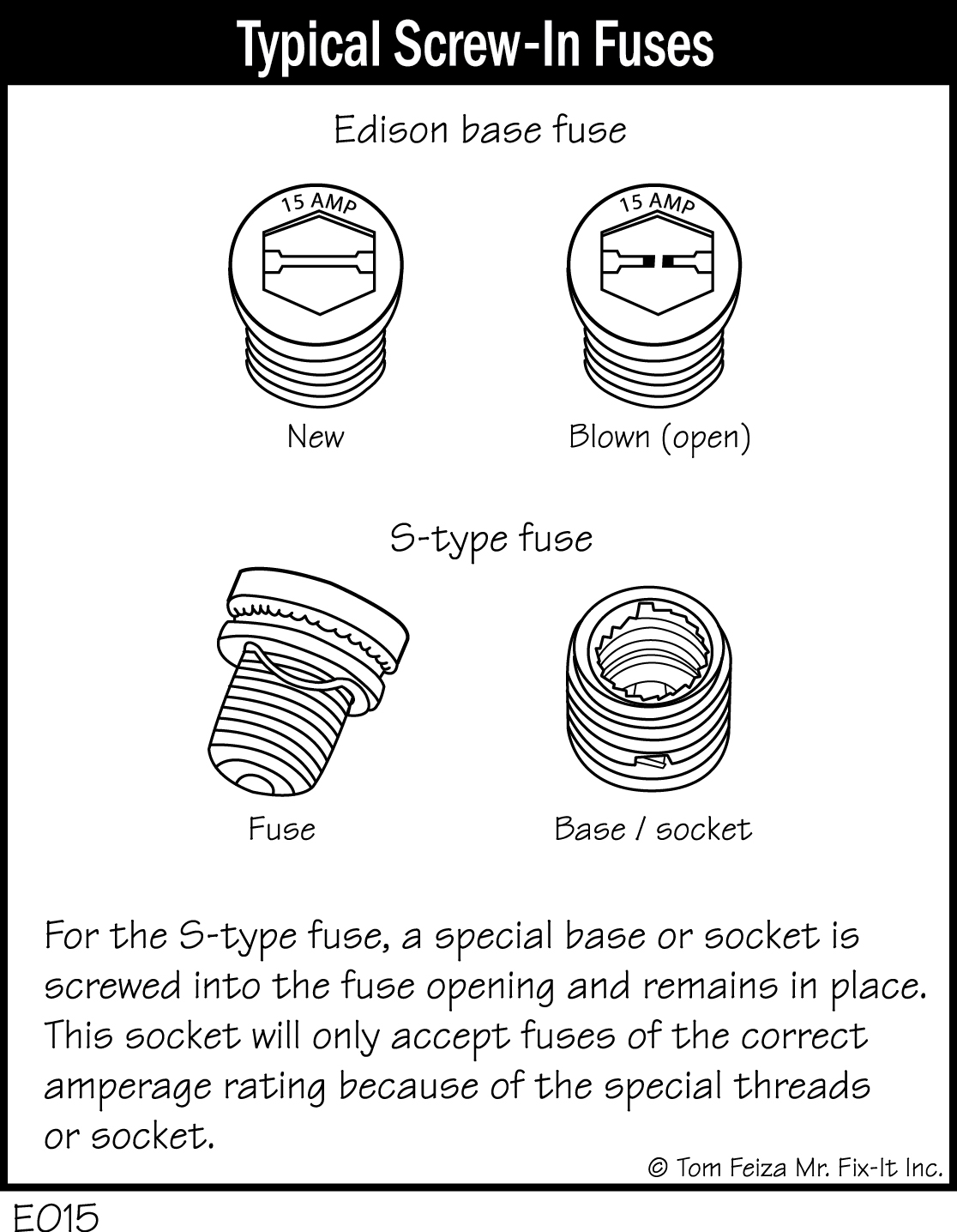 Typical Screw-In Fuses

Edison base fuse

15 AMP

15 AMP

New

Blown (open)

S-type fuse

Fuse

Base / socket

For the S-type fuse, a special base or socket is screwed into the fuse opening and remains in place. This socket will only accept fuses of the correct amperage rating because of the special threads or socket.

© Tom Feiza Mr. Fix-It Inc.

E015